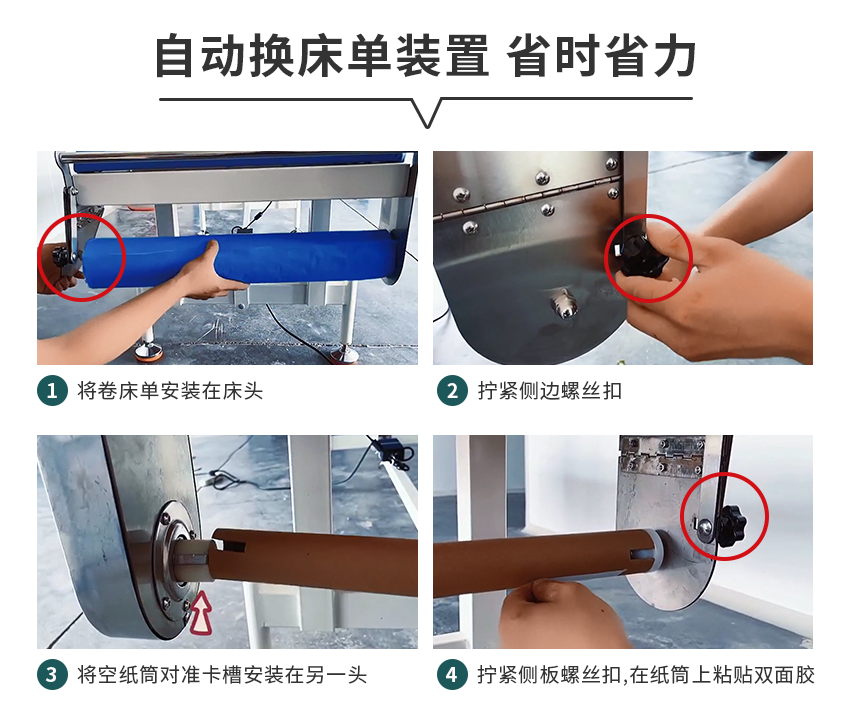 自动换床单装置 省时省力

1 将卷床单安装在床头

2 拧紧侧边螺丝扣

3 将空纸筒对准卡槽安装在另一头

4 拧紧侧板螺丝扣,在纸筒上粘贴双面胶